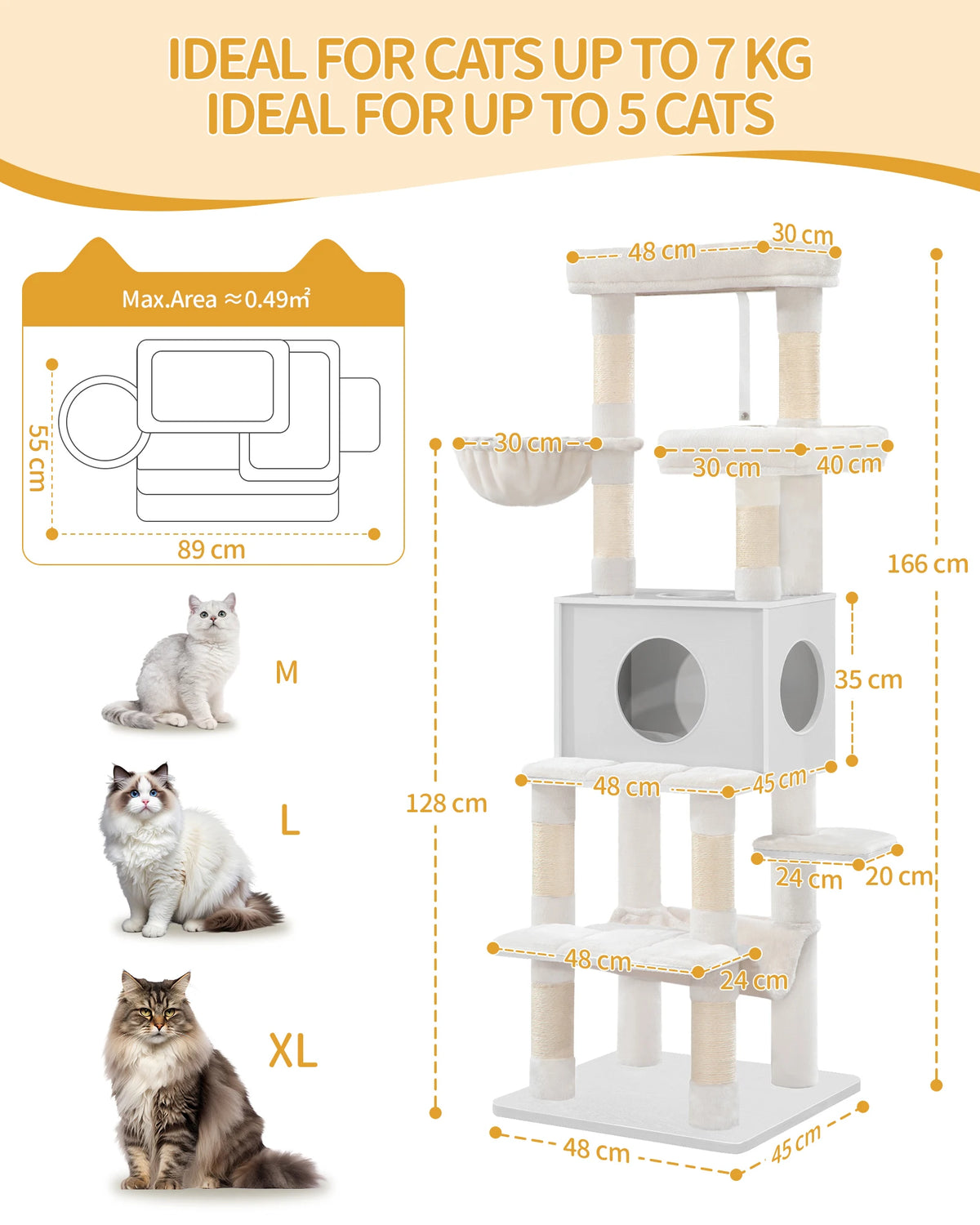 IDEAL FOR CATS UP TO 7 KG
IDEAL FOR UP TO 5 CATS

Max.Area ≈0.49m²

55 cm

89 cm

M

L

XL

48 cm
30 cm
30 cm
30 cm
40 cm
166 cm
35 cm
128 cm
48 cm
45 cm
24 cm
20 cm
48 cm
24 cm
48 cm
45 cm